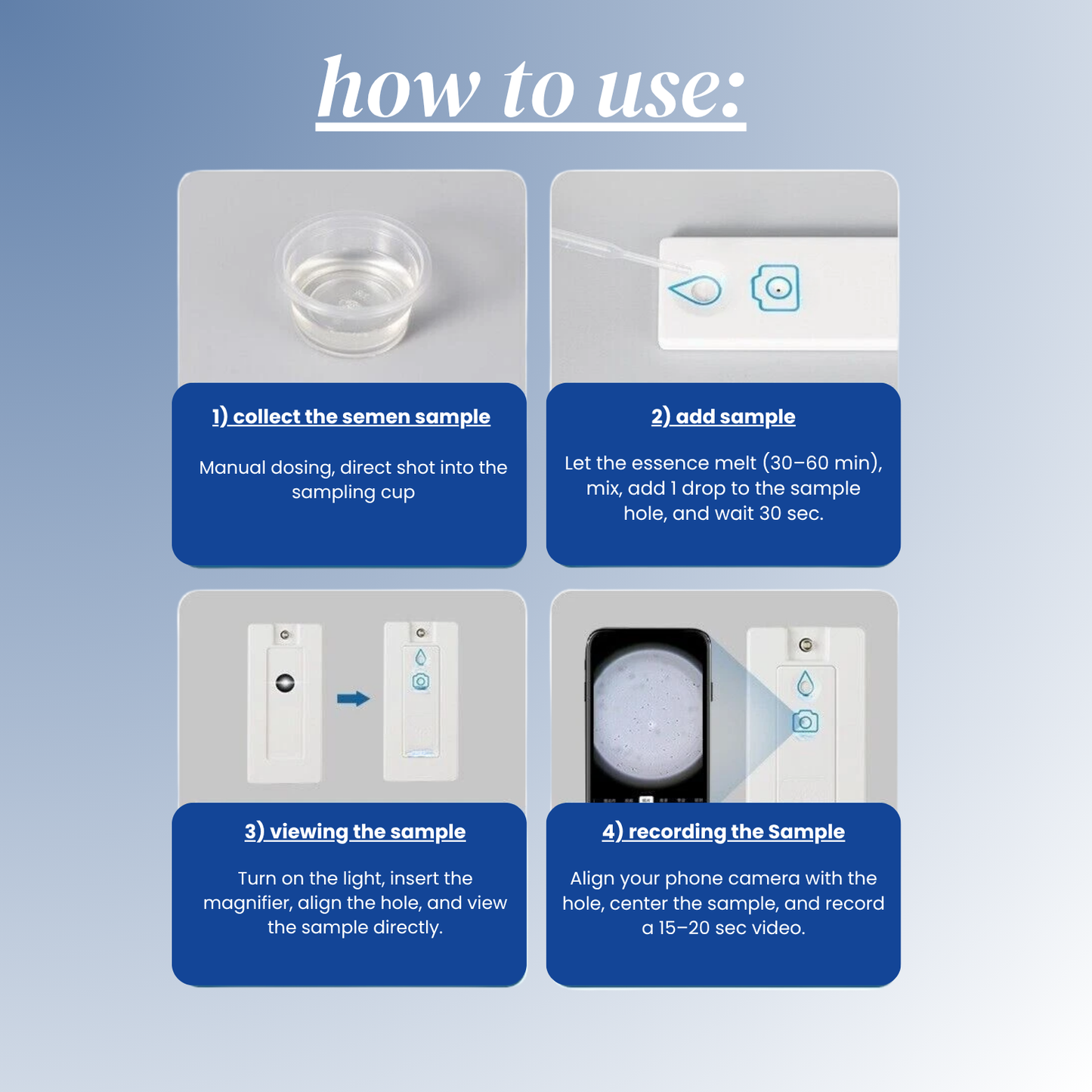 how to use:

1) collect the semen sample

Manual dosing, direct shot into the sampling cup

2) add sample

Let the essence melt (30–60 min), mix, add 1 drop to the sample hole, and wait 30 sec.

3) viewing the sample

Turn on the light, insert the magnifier, align the hole, and view the sample directly.

4) recording the Sample

Align your phone camera with the hole, center the sample, and record a 15–20 sec video.